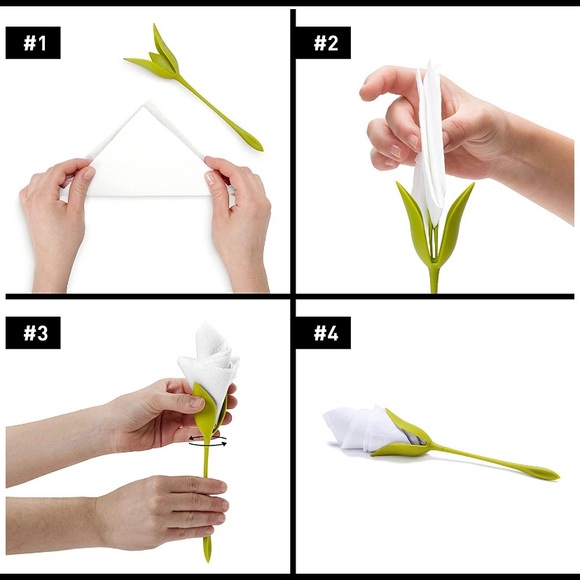 #1

#2

#3

#4